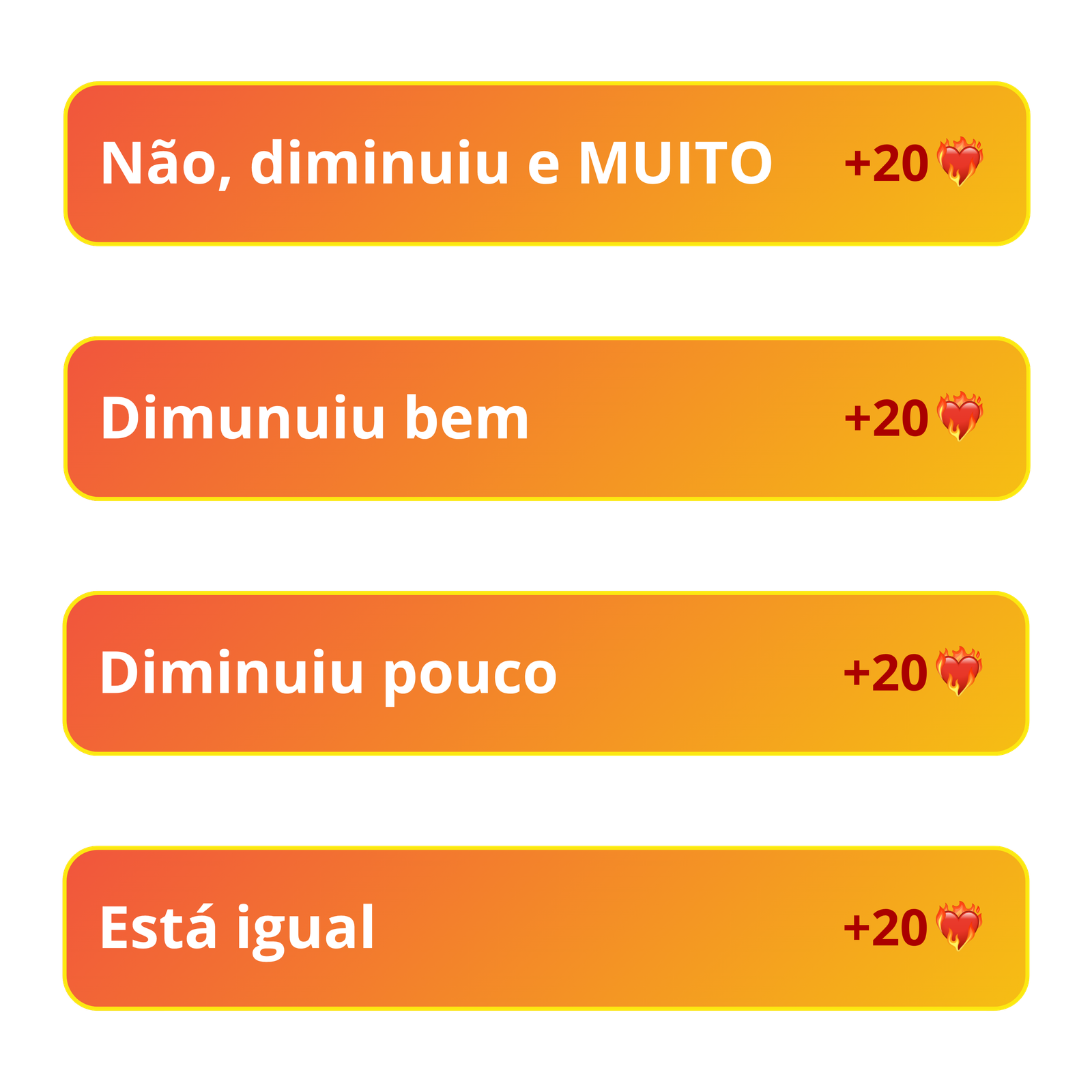 Não, diminuiu e MUITO +20

Dimunuiu bem +20

Diminuiu pouco +20

Está igual +20